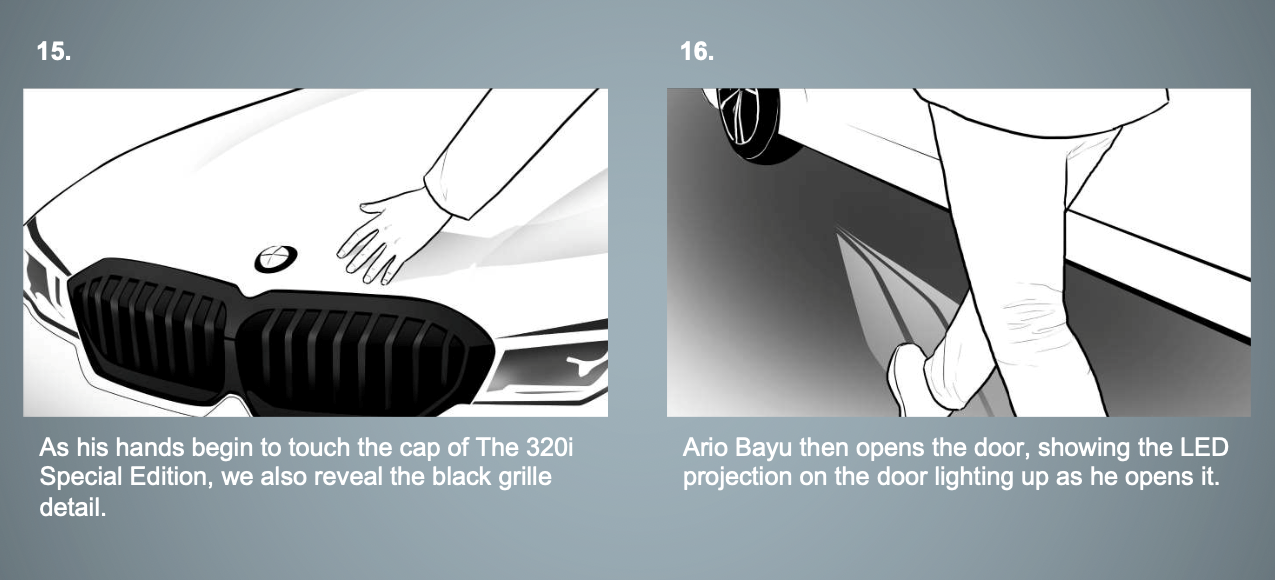 15.

As his hands begin to touch the cap of The 320i Special Edition, we also reveal the black grille detail.

16.

Ario Bayu then opens the door, showing the LED projection on the door lighting up as he opens it.