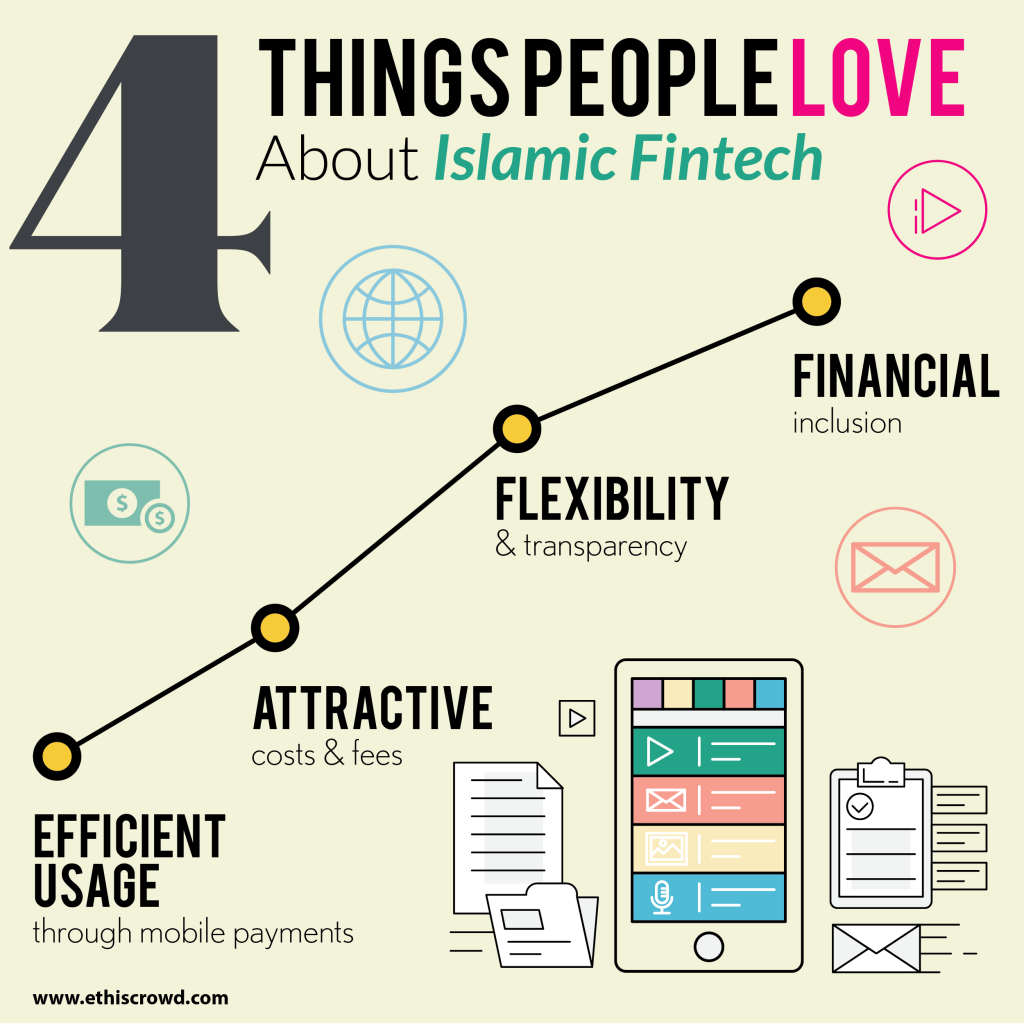 4 THINGS PEOPLE LOVE
About Islamic Fintech

FINANCIAL
inclusion

FLEXIBILITY
& transparency

ATTRACTIVE
costs & fees

EFFICIENT USAGE
through mobile payments

www.ethiscrowd.com